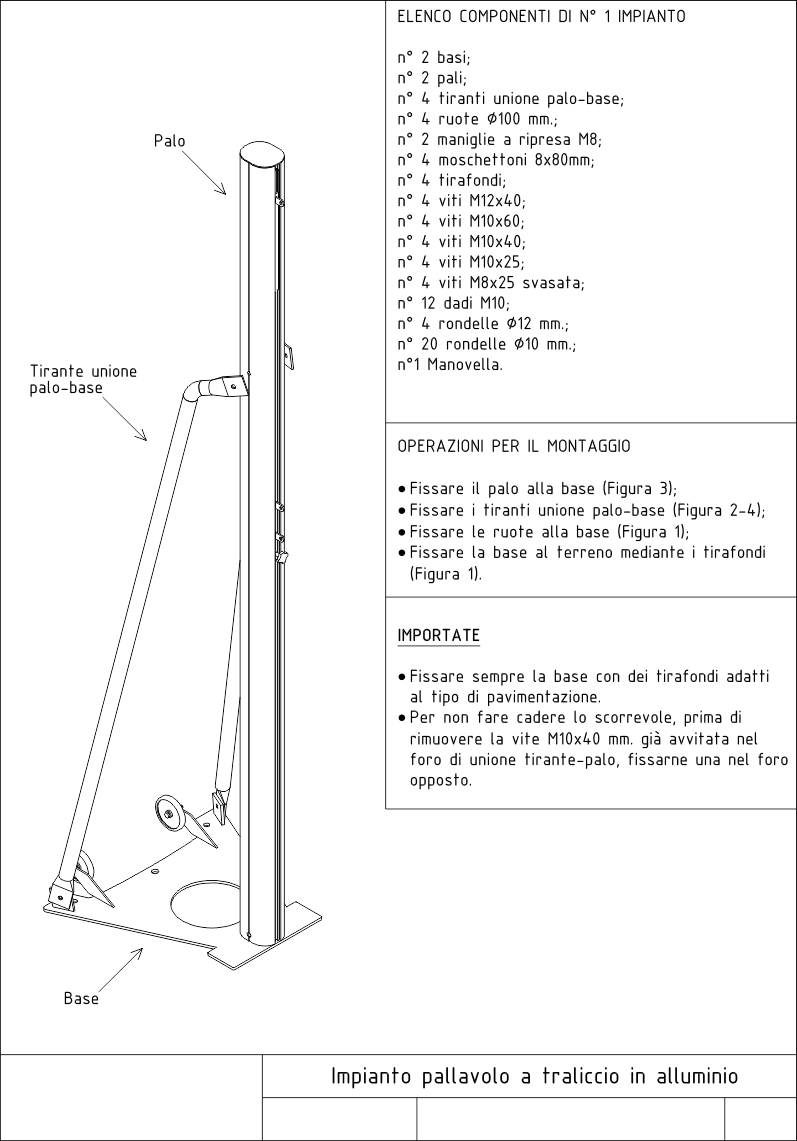 Palo

Tirante unione palo-base

Base

ELENCO COMPONENTI DI N° 1 IMPIANTO

n° 2 basi;
n° 2 pali;
n° 4 tiranti unione palo-base;
n° 4 ruote Ø100 mm.;
n° 2 maniglie a ripresa M8;
n° 4 moschettoni 8x80mm;
n° 4 tirafondi;
n° 4 viti M12x40;
n° 4 viti M10x60;
n° 4 viti M10x40;
n° 4 viti M10x25;
n° 4 viti M8x25 svasata;
n° 12 dadi M10;
n° 4 rondelle Ø12 mm.;
n° 20 rondelle Ø10 mm.;
n°1 Manovella.

OPERAZIONI PER IL MONTAGGIO

• Fissare il palo alla base (Figura 3);
• Fissare i tiranti unione palo-base (Figura 2-4);
• Fissare le ruote alla base (Figura 1);
• Fissare la base al terreno mediante i tirafondi (Figura 1).

IMPORTATE

• Fissare sempre la base con dei tirafondi adatti al tipo di pavimentazione.
• Per non fare cadere lo scorrevole, prima di rimuovere la vite M10x40 mm. già avvitata nel foro di unione tirante-palo, fissarne una nel foro opposto.

Impianto pallavolo a traliccio in alluminio