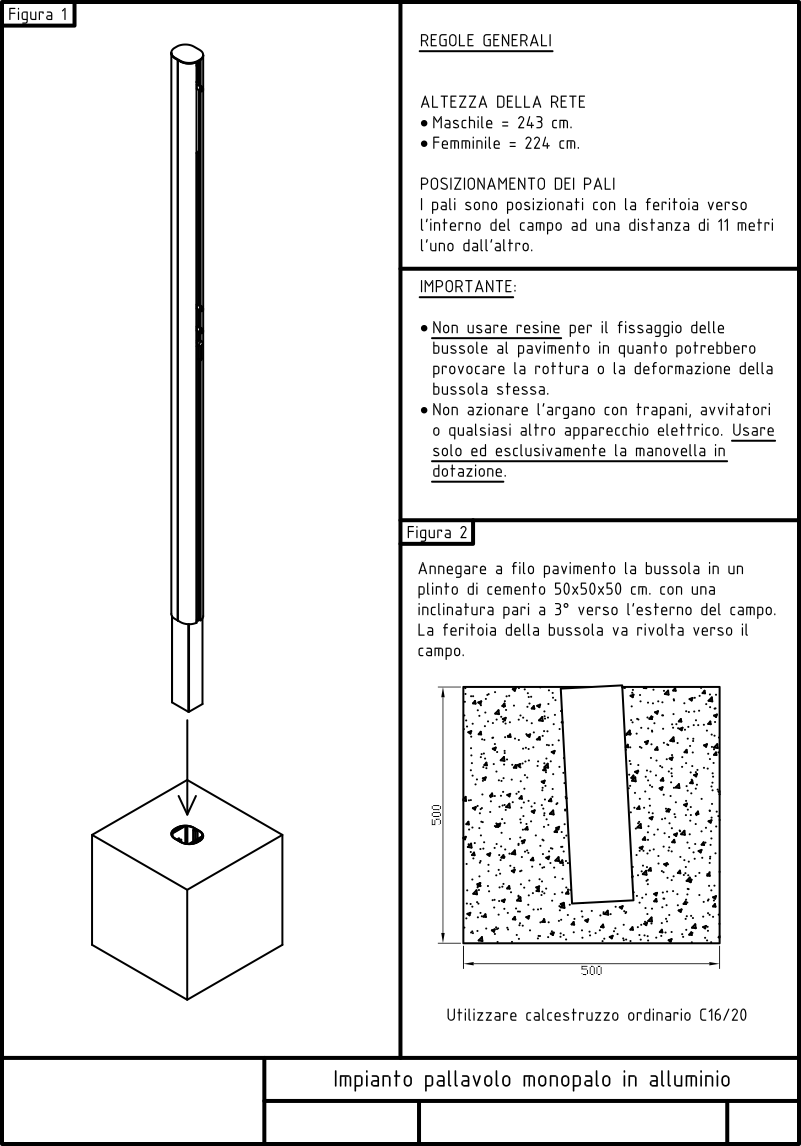 Figura 1

REGOLE GENERALI

ALTEZZA DELLA RETE
• Maschile = 243 cm.
• Femminile = 224 cm.

POSIZIONAMENTO DEI PALI
I pali sono posizionati con la feritoia verso l'interno del campo ad una distanza di 11 metri l'uno dall'altro.

IMPORTANTE:

• Non usare resine per il fissaggio delle bussole al pavimento in quanto potrebbero provocare la rottura o la deformazione della bussola stessa.
• Non azionare l'argano con trapani, avvitatori o qualsiasi altro apparecchio elettrico. Usare solo ed esclusivamente la manovella in dotazione.

Figura 2

Annegare a filo pavimento la bussola in un plinto di cemento 50x50x50 cm. con una inclinatura pari a 3° verso l'esterno del campo. La feritoia della bussola va rivolta verso il campo.

500

500

Utilizzare calcestruzzo ordinario C16/20

Impianto pallavolo monopalo in alluminio