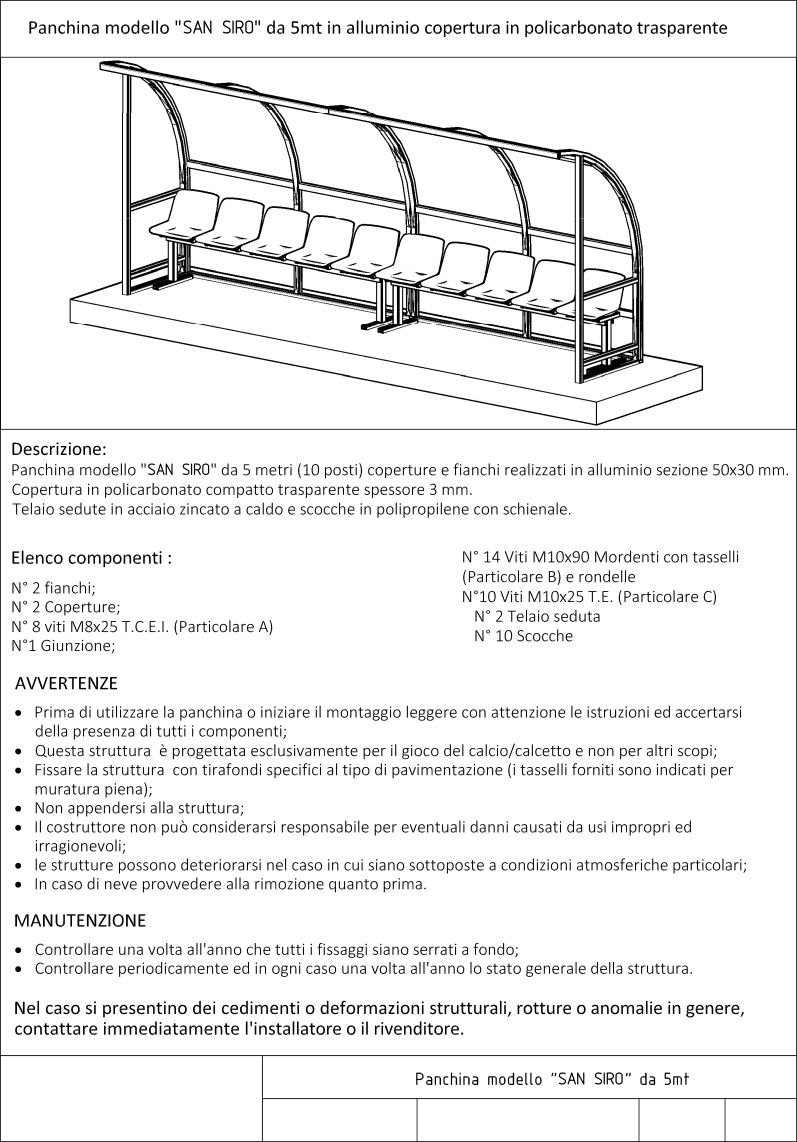 Panchina modello "SAN SIRO" da 5mt in alluminio copertura in policarbonato trasparente

Descrizione:
Panchina modello "SAN SIRO" da 5 metri (10 posti) coperture e fianchi realizzati in alluminio sezione 50x30 mm. Copertura in policarbonato compatto trasparente spessore 3 mm.
Telaio sedute in acciaio zincato a caldo e scocche in polipropilene con schienale.

Elenco componenti :

N° 2 fianchi;
N° 2 Coperture;
N° 8 viti M8x25 T.C.E.I. (Particolare A)
N°1 Giunzione;

N° 14 Viti M10x90 Mordenti con tasselli (Particolare B) e rondelle
N°10 Viti M10x25 T.E. (Particolare C)
N° 2 Telaio seduta
N° 10 Scocche

AVVERTENZE

• Prima di utilizzare la panchina o iniziare il montaggio leggere con attenzione le istruzioni ed accertarsi della presenza di tutti i componenti;
• Questa struttura è progettata esclusivamente per il gioco del calcio/calcetto e non per altri scopi;
• Fissare la struttura con tirafondi specifici al tipo di pavimentazione (i tasselli forniti sono indicati per muratura piena);
• Non appendersi alla struttura;
• Il costruttore non può considerarsi responsabile per eventuali danni causati da usi impropri ed irragionevoli;
• le strutture possono deteriorarsi nel caso in cui siano sottoposte a condizioni atmosferiche particolari;
• In caso di neve provvedere alla rimozione quanto prima.

MANUTENZIONE

• Controllare una volta all'anno che tutti i fissaggi siano serrati a fondo;
• Controllare periodicamente ed in ogni caso una volta all'anno lo stato generale della struttura.

Nel caso si presentino dei cedimenti o deformazioni strutturali, rotture o anomalie in genere, contattare immediatamente l'installatore o il rivenditore.

Panchina modello "SAN SIRO" da 5mt