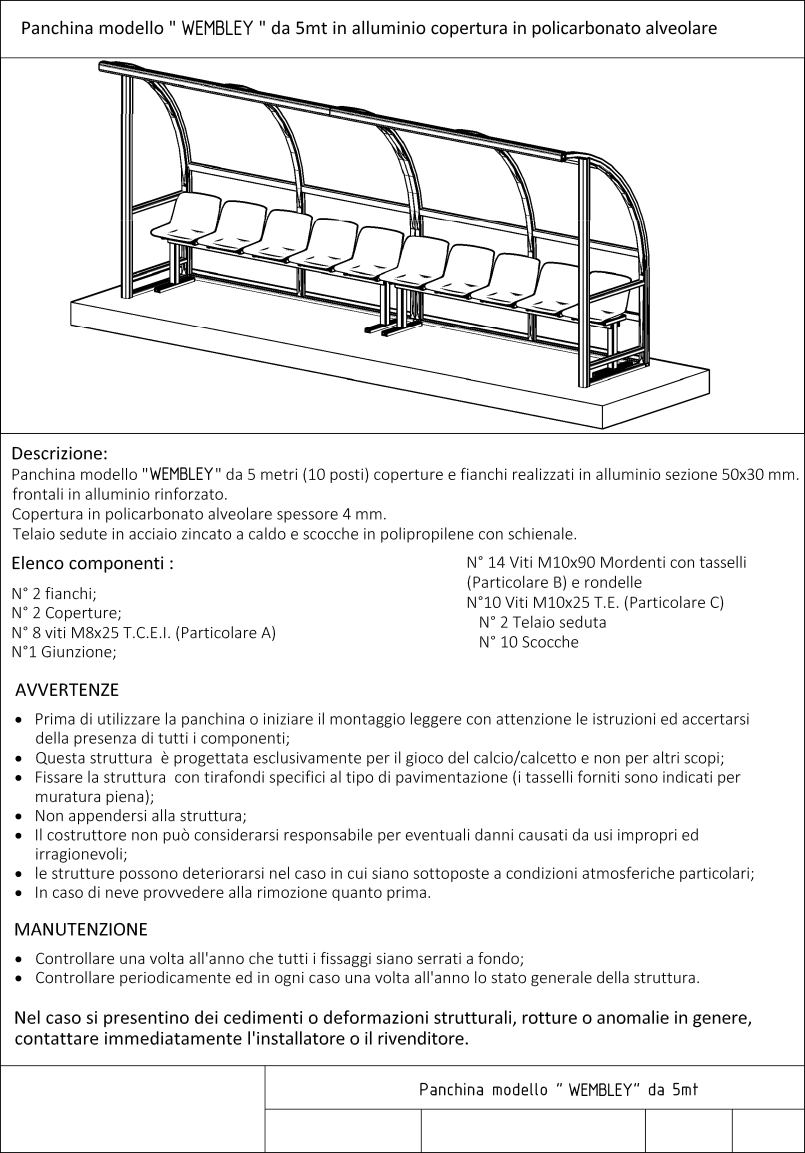 Panchina modello " WEMBLEY " da 5mt in alluminio copertura in policarbonato alveolare

Descrizione:
Panchina modello "WEMBLEY" da 5 metri (10 posti) coperture e fianchi realizzati in alluminio sezione 50x30 mm. frontali in alluminio rinforzato.
Copertura in policarbonato alveolare spessore 4 mm.
Telaio sedute in acciaio zincato a caldo e scocche in polipropilene con schienale.

Elenco componenti :

N° 2 fianchi;
N° 2 Coperture;
N° 8 viti M8x25 T.C.E.I. (Particolare A)
N°1 Giunzione;

N° 14 Viti M10x90 Mordenti con tasselli (Particolare B) e rondelle
N°10 Viti M10x25 T.E. (Particolare C)
N° 2 Telaio seduta
N° 10 Scocche

AVVERTENZE

• Prima di utilizzare la panchina o iniziare il montaggio leggere con attenzione le istruzioni ed accertarsi della presenza di tutti i componenti;
• Questa struttura è progettata esclusivamente per il gioco del calcio/calcetto e non per altri scopi;
• Fissare la struttura con tirafondi specifici al tipo di pavimentazione (i tasselli forniti sono indicati per muratura piena);
• Non appendersi alla struttura;
• Il costruttore non può considerarsi responsabile per eventuali danni causati da usi impropri ed irragionevoli;
• le strutture possono deteriorarsi nel caso in cui siano sottoposte a condizioni atmosferiche particolari;
• In caso di neve provvedere alla rimozione quanto prima.

MANUTENZIONE

• Controllare una volta all'anno che tutti i fissaggi siano serrati a fondo;
• Controllare periodicamente ed in ogni caso una volta all'anno lo stato generale della struttura.

Nel caso si presentino dei cedimenti o deformazioni strutturali, rotture o anomalie in genere, contattare immediatamente l'installatore o il rivenditore.

Panchina modello " WEMBLEY" da 5mt