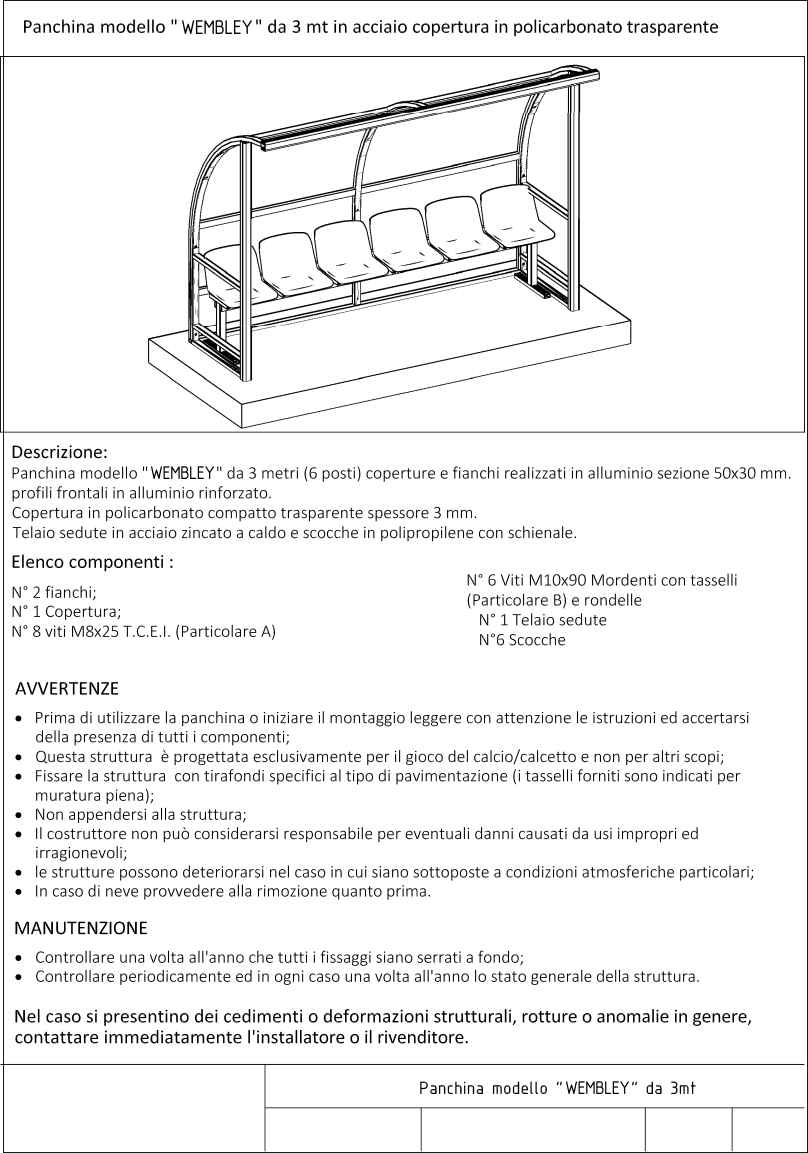 Panchina modello "WEMBLEY" da 3 mt in acciaio copertura in policarbonato trasparente

Descrizione:
Panchina modello "WEMBLEY" da 3 metri (6 posti) coperture e fianchi realizzati in alluminio sezione 50x30 mm. profili frontali in alluminio rinforzato.
Copertura in policarbonato compatto trasparente spessore 3 mm.
Telaio sedute in acciaio zincato a caldo e scocche in polipropilene con schienale.

Elenco componenti :

N° 2 fianchi;
N° 1 Copertura;
N° 8 viti M8x25 T.C.E.I. (Particolare A)

N° 6 Viti M10x90 Mordenti con tasselli (Particolare B) e rondelle
N° 1 Telaio sedute
N°6 Scocche

AVVERTENZE

• Prima di utilizzare la panchina o iniziare il montaggio leggere con attenzione le istruzioni ed accertarsi della presenza di tutti i componenti;
• Questa struttura è progettata esclusivamente per il gioco del calcio/calcetto e non per altri scopi;
• Fissare la struttura con tirafondi specifici al tipo di pavimentazione (i tasselli forniti sono indicati per muratura piena);
• Non appendersi alla struttura;
• Il costruttore non può considerarsi responsabile per eventuali danni causati da usi impropri ed irragionevoli;
• le strutture possono deteriorarsi nel caso in cui siano sottoposte a condizioni atmosferiche particolari;
• In caso di neve provvedere alla rimozione quanto prima.

MANUTENZIONE

• Controllare una volta all'anno che tutti i fissaggi siano serrati a fondo;
• Controllare periodicamente ed in ogni caso una volta all'anno lo stato generale della struttura.

Nel caso si presentino dei cedimenti o deformazioni strutturali, rotture o anomalie in genere, contattare immediatamente l'installatore o il rivenditore.

Panchina modello "WEMBLEY" da 3mt